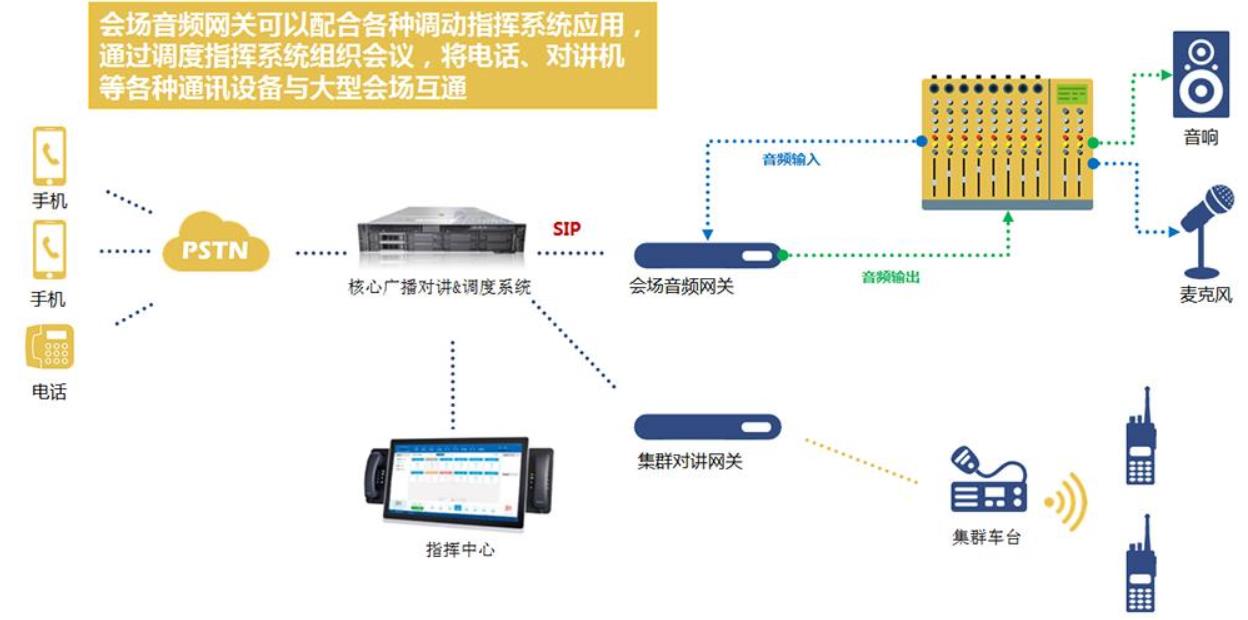 会场音频网关可以配合各种调动指挥系统应用，通过调度指挥系统组织会议，将电话、对讲机等各种通讯设备与大型会场互通

手机

手机

电话

PSTN

核心广播对讲&调度系统

SIP

会场音频网关

音频输入

音频输出

音响

麦克风

指挥中心

集群对讲网关

集群车台